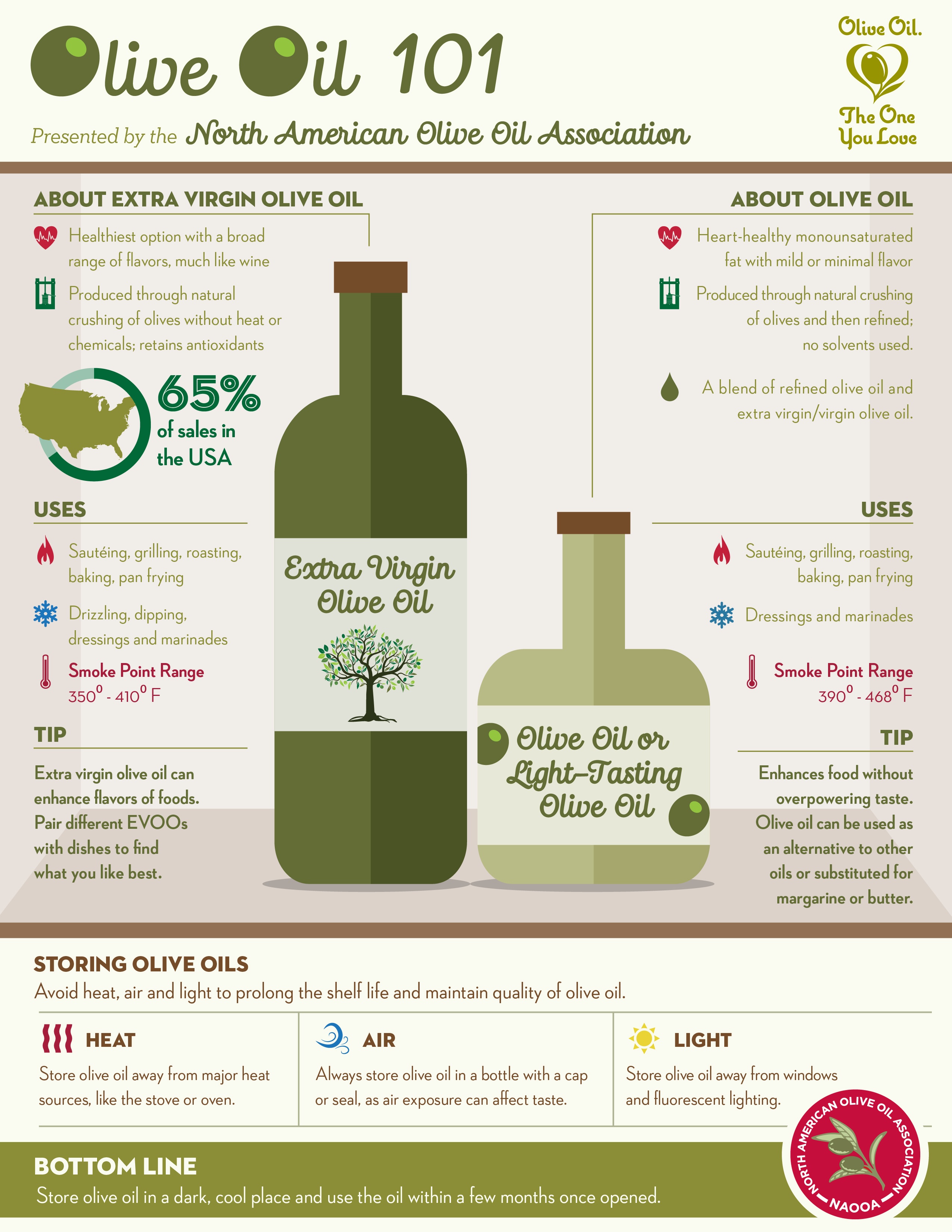 Olive Oil 101

Presented by the North American Olive Oil Association

Olive Oil. The One You Love

ABOUT EXTRA VIRGIN OLIVE OIL

Healthiest option with a broad range of flavors, much like wine

Produced through natural crushing of olives without heat or chemicals; retains antioxidants

65% of sales in the USA

USES

Sautéing, grilling, roasting, baking, pan frying

Drizzling, dipping, dressings and marinades

Smoke Point Range
$350^0$ - $410^0$ F

TIP

Extra virgin olive oil can enhance flavors of foods. Pair different EVOOs with dishes to find what you like best.

Extra Virgin Olive Oil

Olive Oil or Light-Tasting Olive Oil

ABOUT OLIVE OIL

Heart-healthy monounsaturated fat with mild or minimal flavor

Produced through natural crushing of olives and then refined; no solvents used.

A blend of refined olive oil and extra virgin/virgin olive oil.

USES

Sautéing, grilling, roasting, baking, pan frying

Dressings and marinades

Smoke Point Range
$390^0$ - $468^0$ F

TIP

Enhances food without overpowering taste. Olive oil can be used as an alternative to other oils or substituted for margarine or butter.

STORING OLIVE OILS

Avoid heat, air and light to prolong the shelf life and maintain quality of olive oil.

HEAT
Store olive oil away from major heat sources, like the stove or oven.

AIR
Always store olive oil in a bottle with a cap or seal, as air exposure can affect taste.

LIGHT
Store olive oil away from windows and fluorescent lighting.

BOTTOM LINE
Store olive oil in a dark, cool place and use the oil within a few months once opened.

NORTH AMERICAN OLIVE OIL ASSOCIATION NAOOA